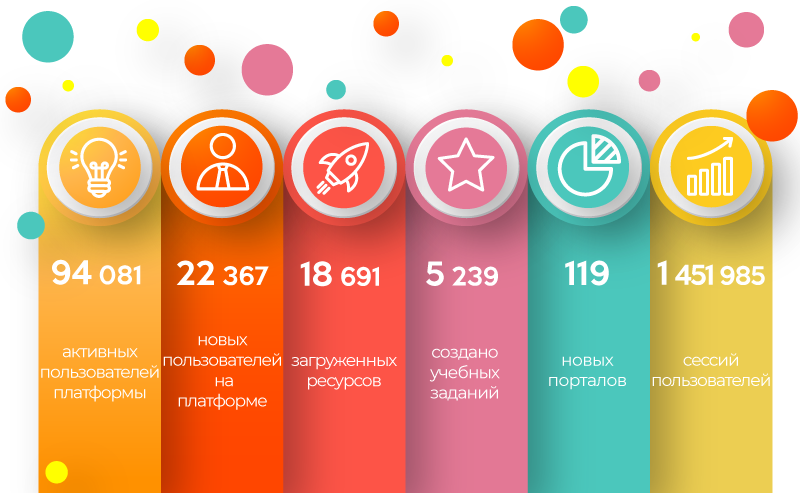 94 081

активных пользователей платформы

22 367

новых пользователей на платформе

18 691

загруженных ресурсов

5 239

создано учебных заданий

119

новых порталов

1 451 985

сессий пользователей