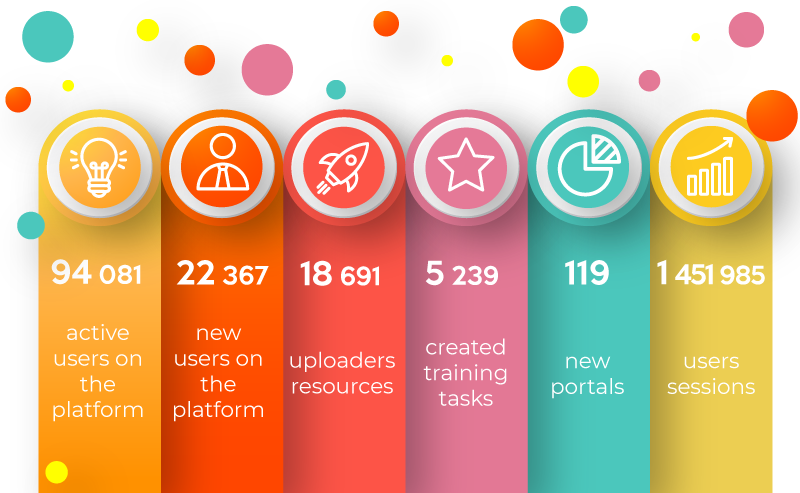 94 081
active users on the platform

22 367
new users on the platform

18 691
uploaders resources

5 239
created training tasks

119
new portals

1 451 985
users sessions